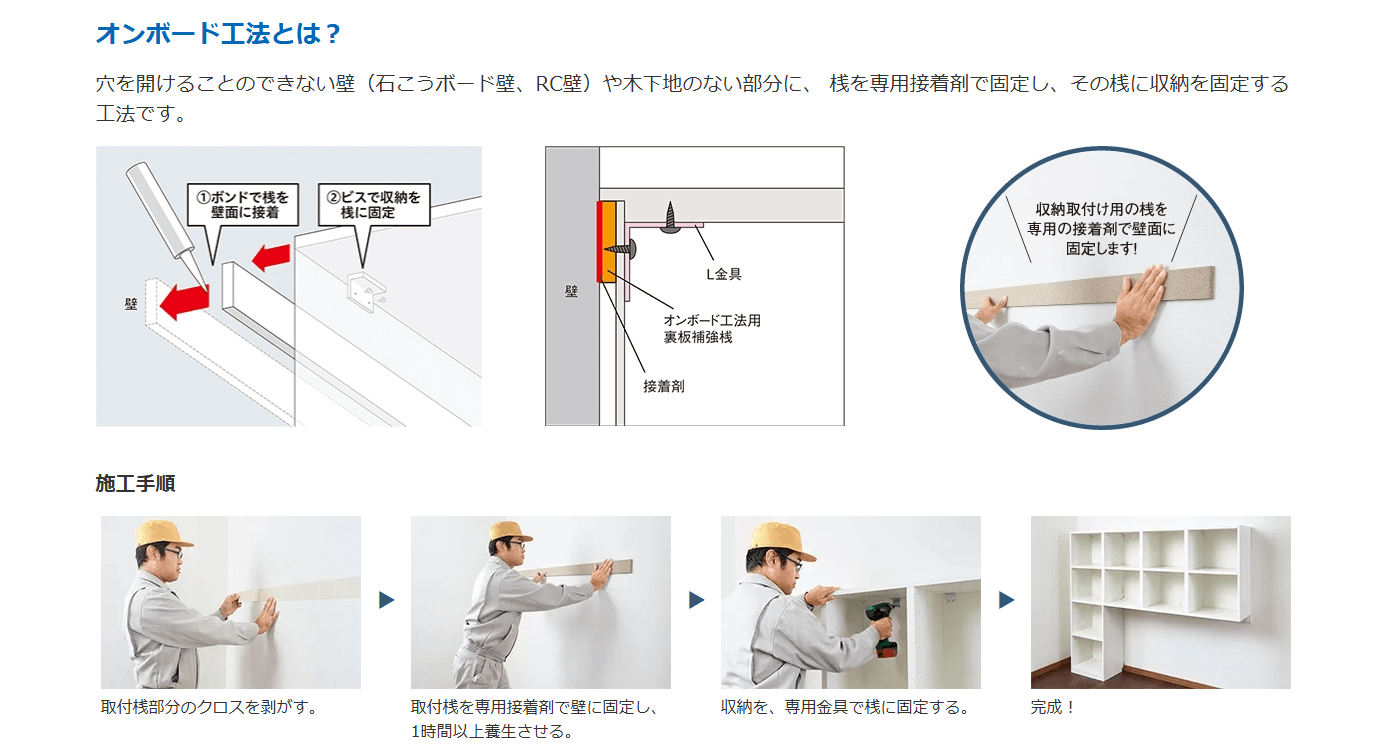 オンボード工法とは？

穴を開けることのできない壁（石こうボード壁、RC壁）や木下地のない部分に、 桟を専用接着剤で固定し、その桟に収納を固定する工法です。

①ボンドで桟を壁面に接着

②ビスで収納を桟に固定

壁

壁

L金具

オンボード工法用裏板補強桟

接着剤

収納取付け用の桟を専用の接着剤で壁面に固定します!

施工手順

取付桟部分のクロスを剥がす。

取付桟を専用接着剤で壁に固定し、1時間以上養生させる。

収納を、専用金具で桟に固定する。

完成！